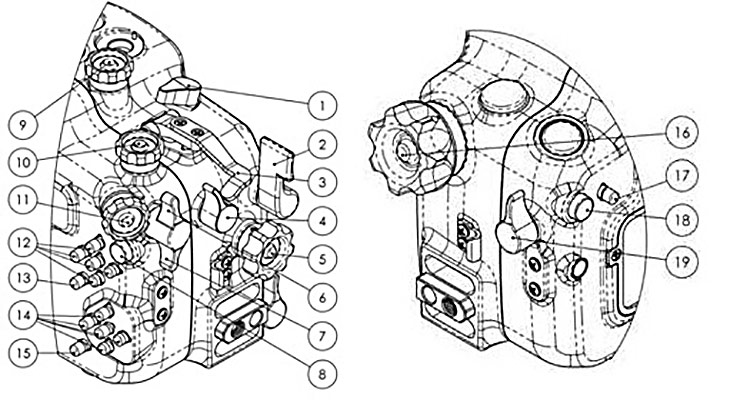 9
10
11
12
13
14
15
1
2
3
4
5
6
7
8
16
17
18
19