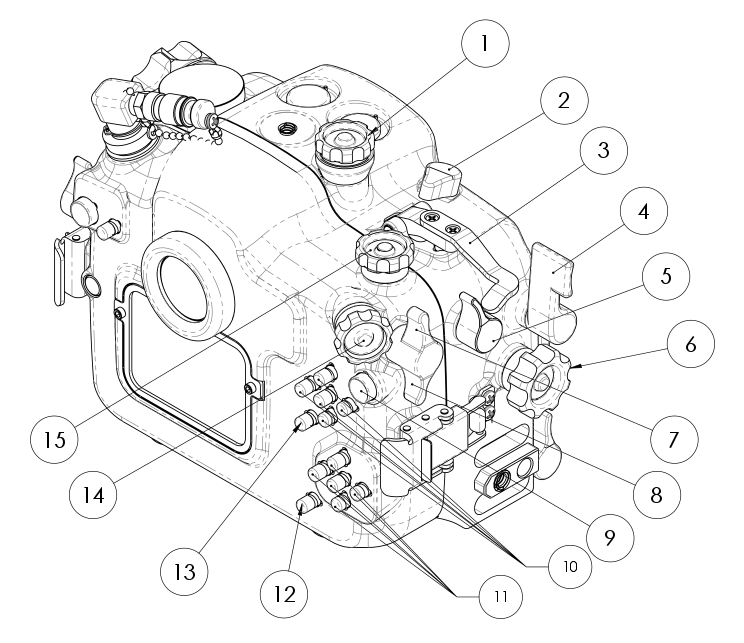 1
2
3
4
5
6
7
8
9
10
11
12
13
14
15